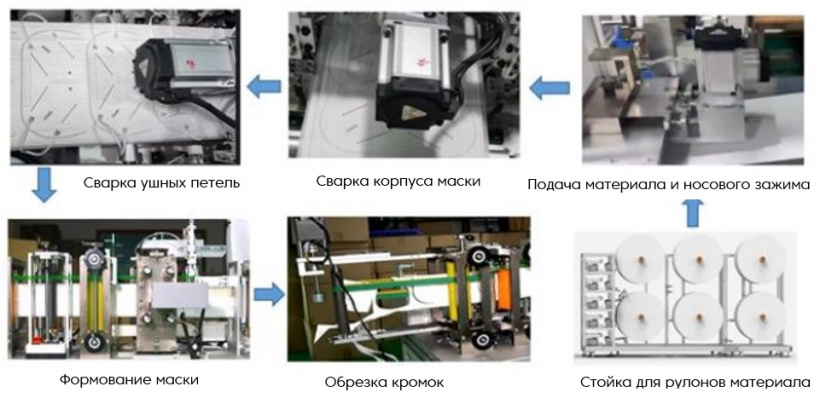 Сварка ушных петель

Сварка корпуса маски

Подача материала и носового зажима

Формование маски

Обрезка кромок

Стойка для рулонов материала