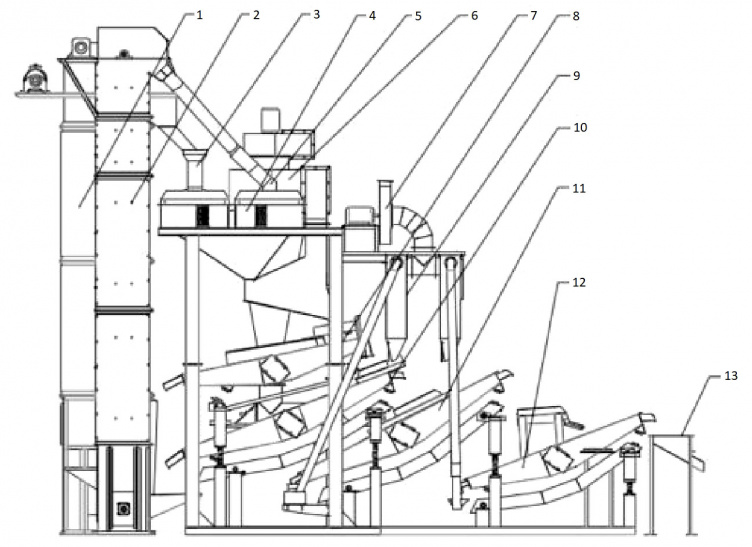 1
2
3
4
5
6
7
8
9
10
11
12
13