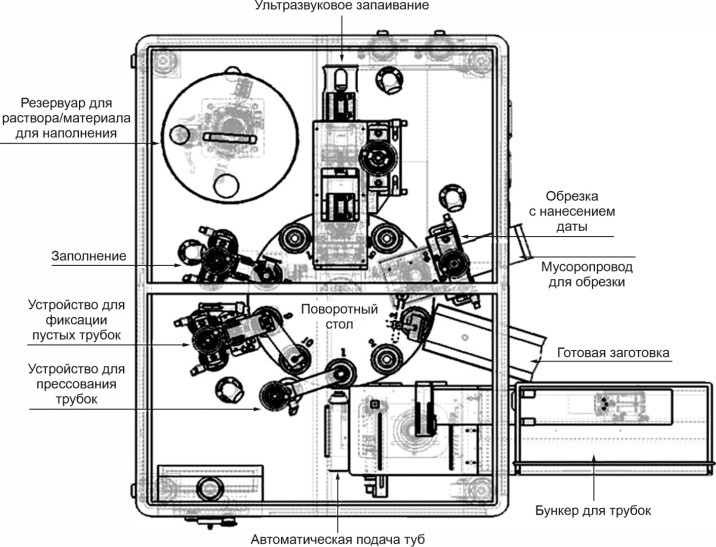 Ультразвуковое запаивание

Резервуар для раствора/материала для наполнения

Обрезка с нанесением даты

Заполнение

Мусоропровод для обрезки

Устройство для фиксации пустых трубок

Поворотный стол

10

1

2

Готовая заготовка

Устройство для прессования трубок

Бункер для трубок

Автоматическая подача туб