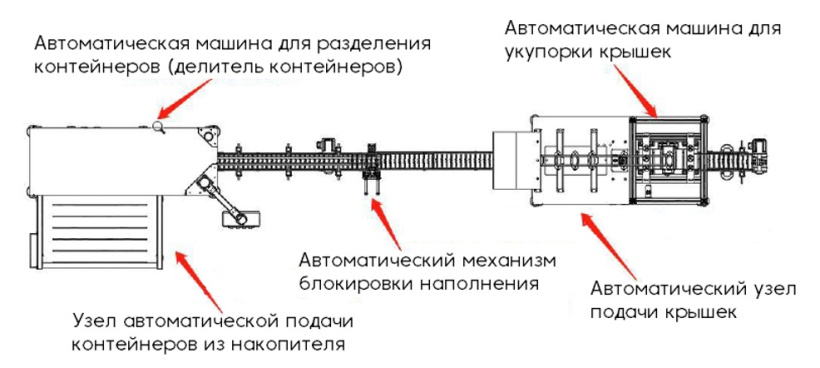 Автоматическая машина для разделения контейнеров (делитель контейнеров)

Автоматическая машина для укупорки крышек

Автоматический механизм блокировки наполнения

Автоматический узел подачи крышек

Узел автоматической подачи контейнеров из накопителя