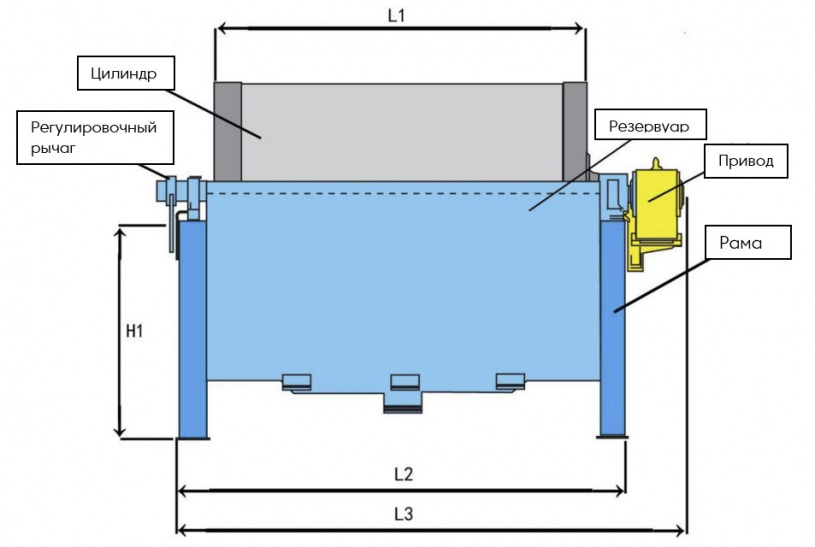 L1

Цилиндр

Регулировочный рычаг

Резервуар

Привод

Рама

H1

L2

L3