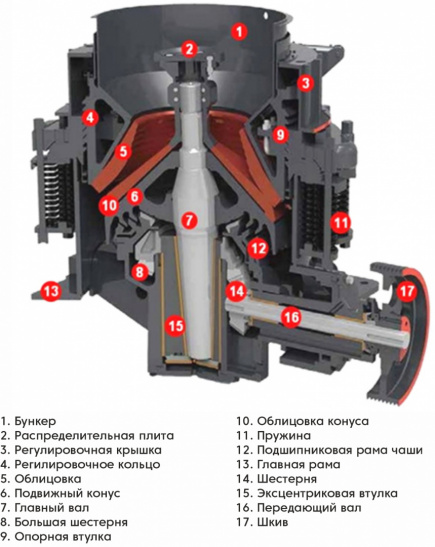 1
2
3
4
9
5
10
6
7
11
12
8
13
14
17
16
15

1. Бункер
2. Распределительная плита
3. Регулировочная крышка
4. Регилировочное кольцо
5. Облицовка
6. Подвижный конус
7. Главный вал
8. Большая шестерня
9. Опорная втулка

10. Облицовка конуса
11. Пружина
12. Подшипниковая рама чаши
13. Главная рама
14. Шестерня
15. Эксцентриковая втулка
16. Передающий вал
17. Шкив