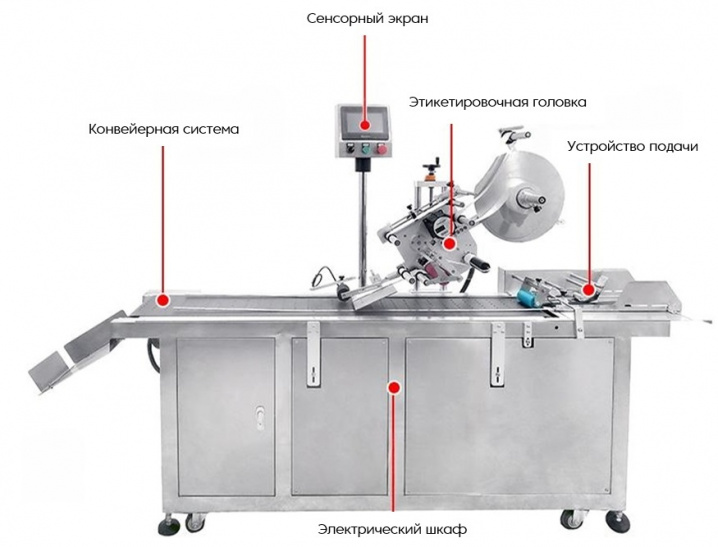 Сенсорный экран

Этикетировочная головка

Конвейерная система

Устройство подачи

Электрический шкаф