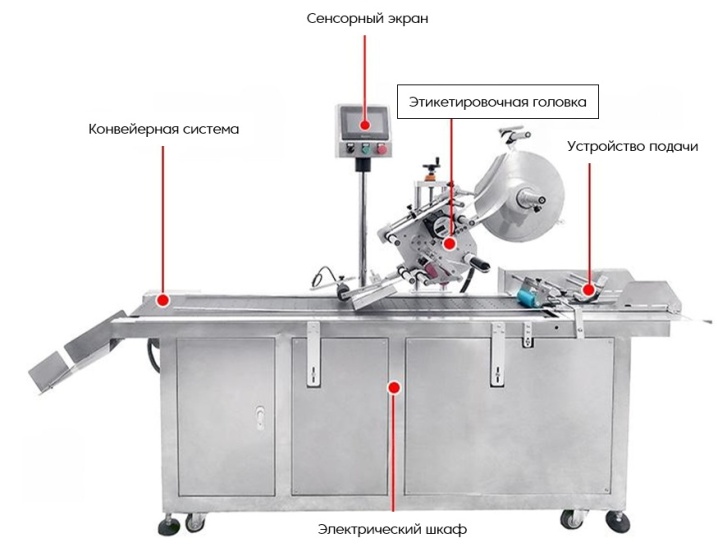 Сенсорный экран

Этикетировочная головка

Конвейерная система

Устройство подачи

Электрический шкаф