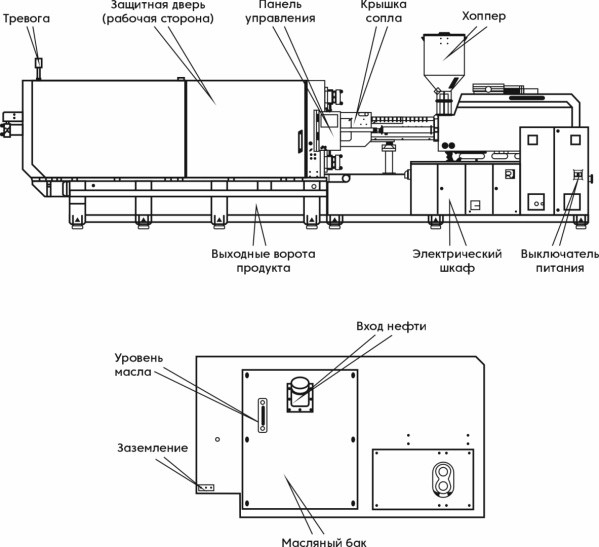 Тревога
Защитная дверь (рабочая сторона)
Панель управления
Крышка сопла
Хоппер
Выходные ворота продукта
Электрический шкаф
Выключатель питания

Вход нефти
Уровень масла
Заземление
Масляный бак