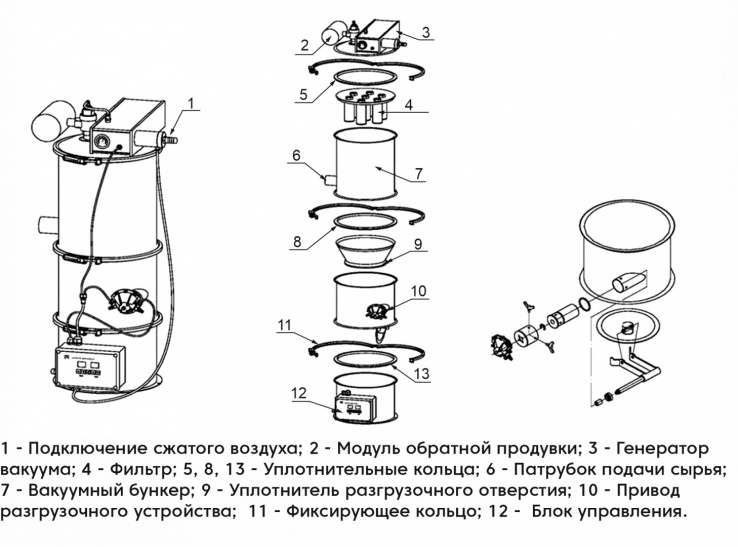 1

2

3

5

4

6

7

8

9

10

11

13

12

1 - Подключение сжатого воздуха; 2 - Модуль обратной продувки; 3 - Генератор вакуума; 4 - Фильтр; 5, 8, 13 - Уплотнительные кольца; 6 - Патрубок подачи сырья; 7 - Вакуумный бункер; 9 - Уплотнитель разгрузочного отверстия; 10 - Привод разгрузочного устройства; 11 - Фиксирующее кольцо; 12 - Блок управления.