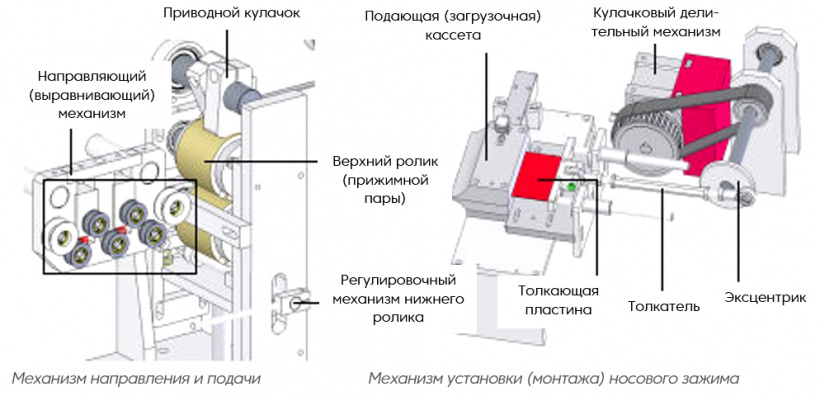 Приводной кулачок

Направляющий (выравнивающий) механизм

Верхний ролик (прижимной пары)

Регулировочный механизм нижнего ролика

Механизм направления и подачи

Подающая (загрузочная) кассета

Кулачковый делительный механизм

Толкающая пластина

Толкатель

Эксцентрик

Механизм установки (монтажа) носового зажима