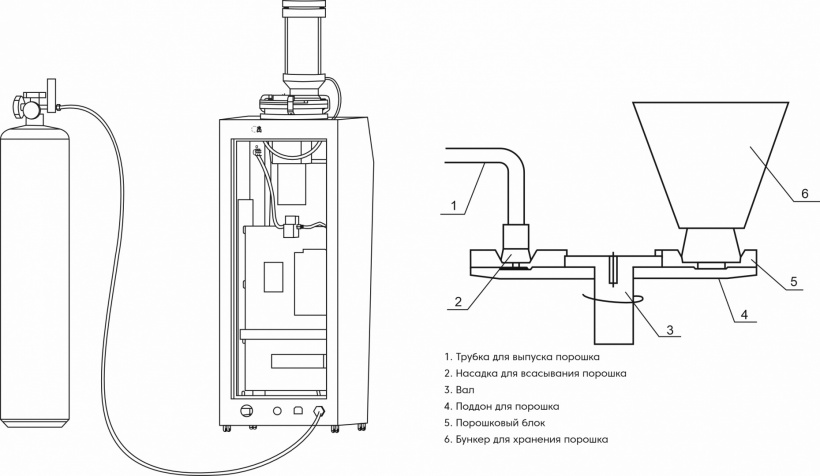 1
2
3
4
5
6

1. Трубка для выпуска порошка
2. Насадка для всасывания порошка
3. Вал
4. Поддон для порошка
5. Порошковый блок
6. Бункер для хранения порошка