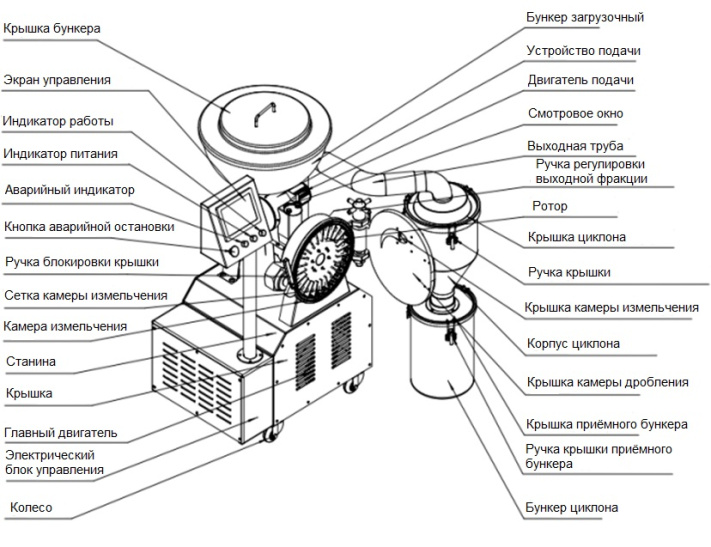 Крышка бункера
Экран управления
Индикатор работы
Индикатор питания
Аварийный индикатор
Кнопка аварийной остановки
Ручка блокировки крышки
Сетка камеры измельчения
Камера измельчения
Станина
Крышка
Главный двигатель
Электрический блок управления
Колесо

Бункер загрузочный
Устройство подачи
Двигатель подачи
Смотровое окно
Выходная труба
Ручка регулировки выходной фракции
Ротор
Крышка циклона
Ручка крышки
Крышка камеры измельчения
Корпус циклона
Крышка камеры дробления
Крышка приёмного бункера
Ручка крышки приёмного бункера
Бункер циклона