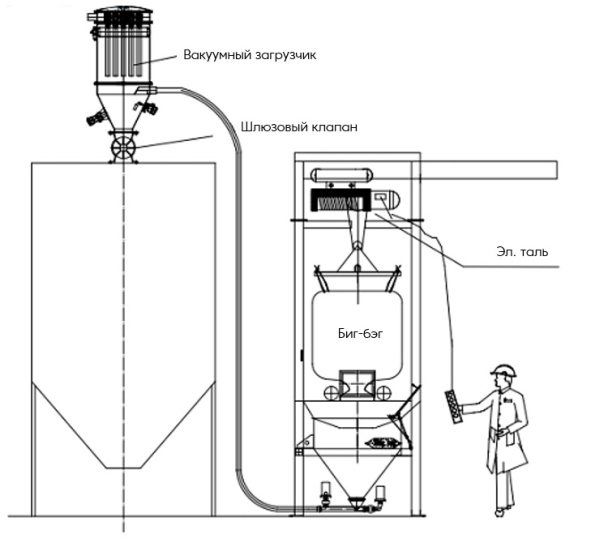 Вакуумный загрузчик

Шлюзовый клапан

Эл. таль

Биг-бэг