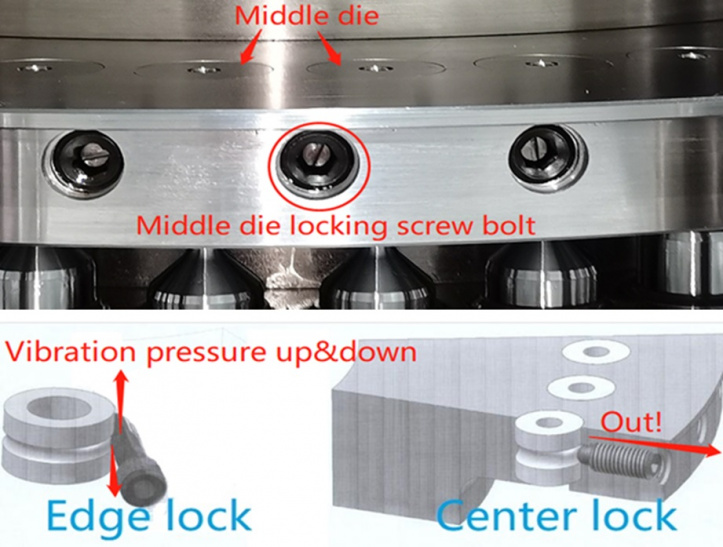 Middle die

Middle die locking screw bolt

Vibration pressure up&down

Out!

Edge lock

Center lock