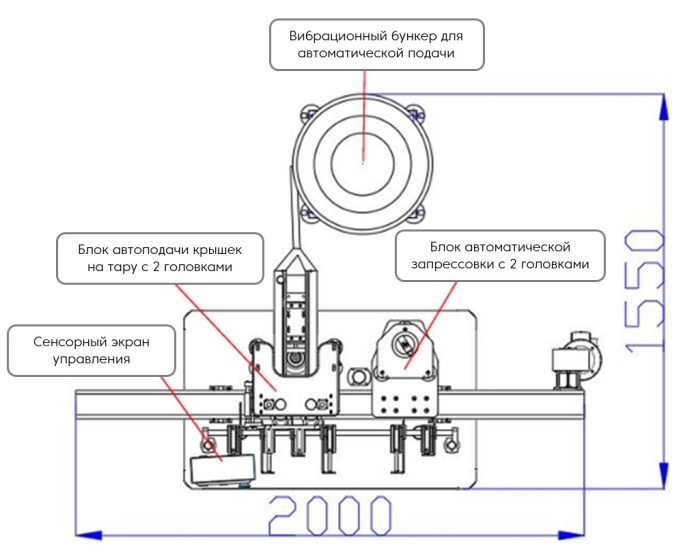 Вибрационный бункер для автоматической подачи

Блок автоподачи крышек на тару с 2 головками

Блок автоматической запрессовки с 2 головками

Сенсорный экран управления

1550

2000