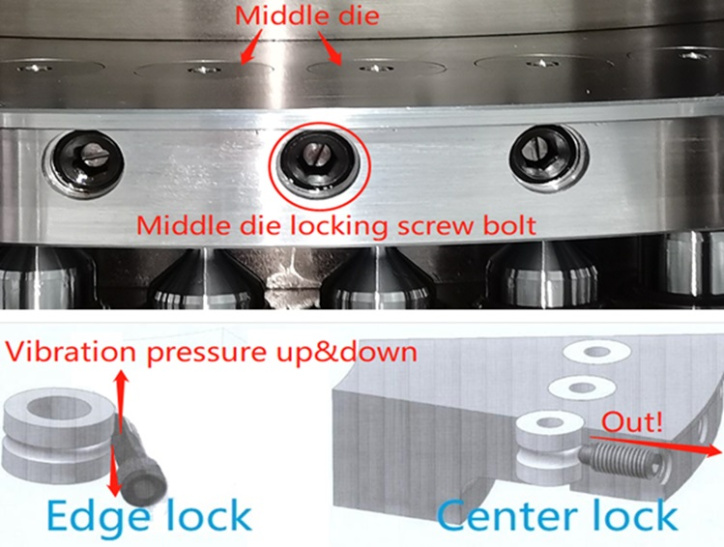 Middle die

Middle die locking screw bolt

Vibration pressure up&down

Out!

Edge lock

Center lock