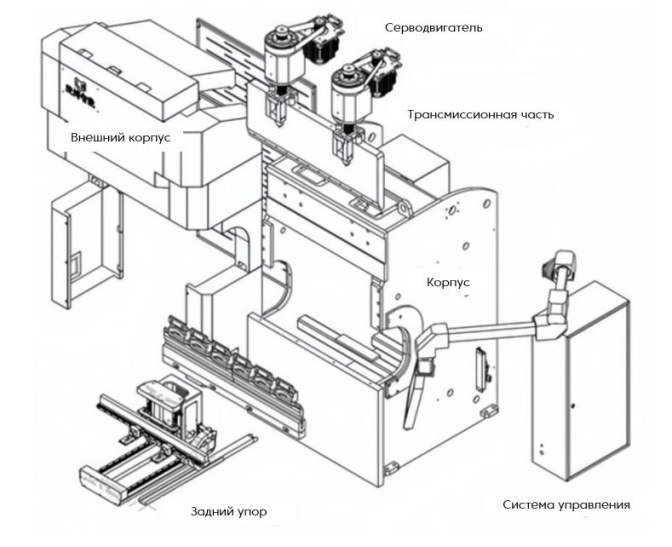 Серводвигатель

Трансмиссионная часть

Внешний корпус

Корпус

Задний упор

Система управления