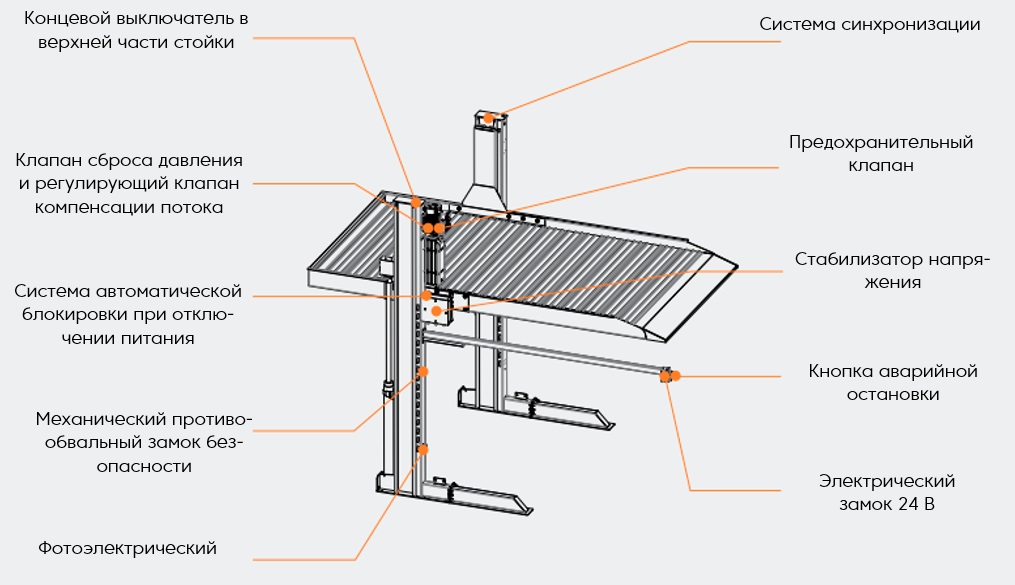 Концевой выключатель в верхней части стойки

Клапан сброса давления и регулирующий клапан компенсации потока

Система автоматической блокировки при отключении питания

Механический противообвальный замок безопасности

Фотоэлектрический

Система синхронизации

Предохранительный клапан

Стабилизатор напряжения

Кнопка аварийной остановки

Электрический замок 24 В