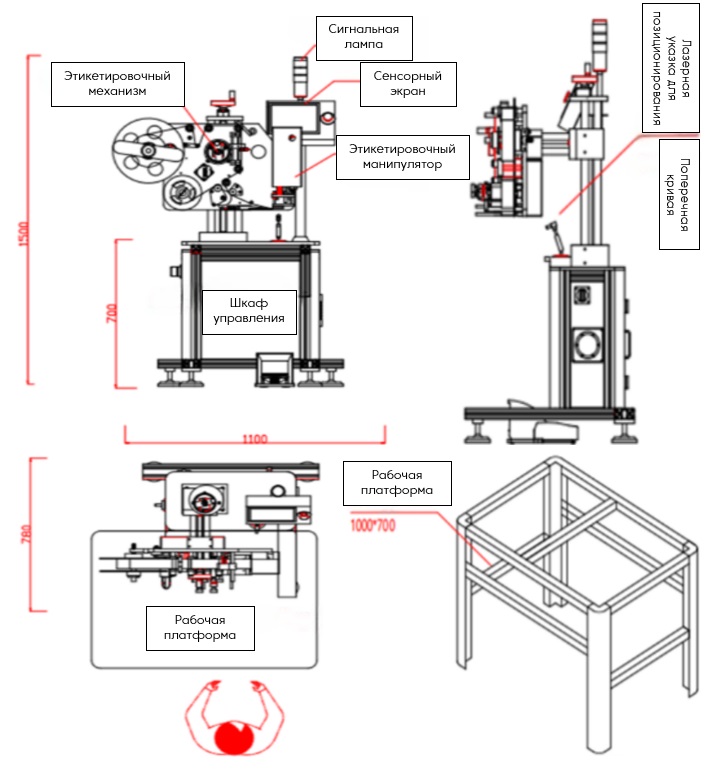 Сигнальная лампа

Этикетировочный механизм

Сенсорный экран

Этикетировочный манипулятор

Лазерная указка для позиционирования

Поперечная кривая

1500

700

Шкаф управления

1100

780

Рабочая платформа

1000*700

Рабочая платформа