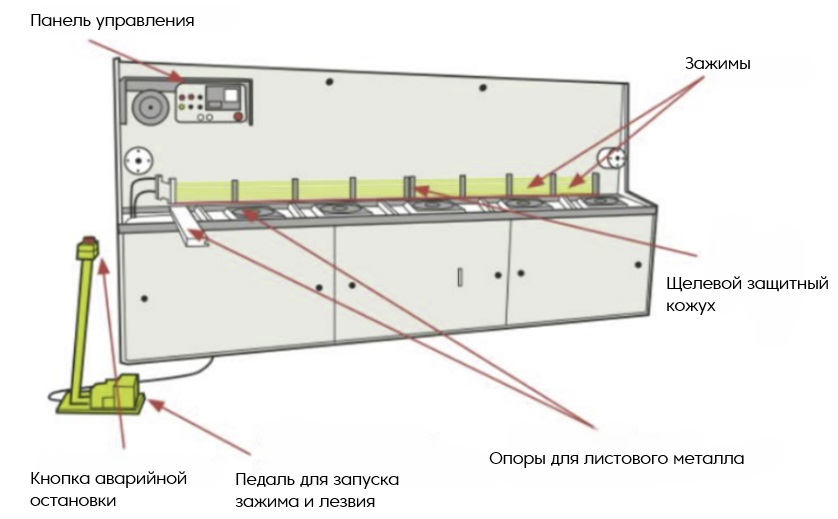 Панель управления

Зажимы

Щелевой защитный кожух

Опоры для листового металла

Кнопка аварийной остановки

Педаль для запуска зажима и лезвия