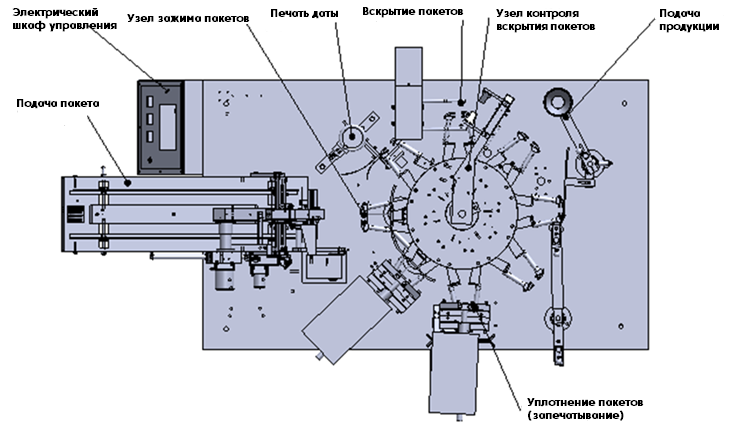 Электрический шкаф управления

Узел зажима пакетов

Печать даты

Вскрытие пакетов

Узел контроля вскрытия пакетов

Подача продукции

Подача пакета

Уплотнение пакетов (запечатывание)