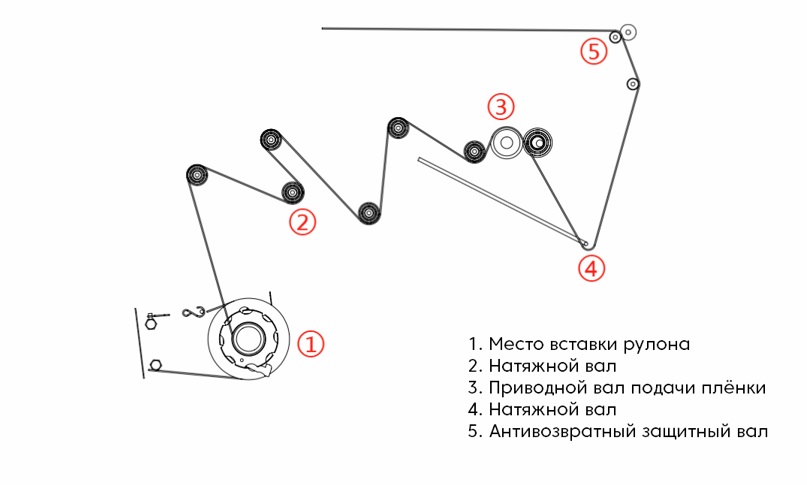 ⑤

③

②

④

①

1. Место вставки рулона
2. Натяжной вал
3. Приводной вал подачи плёнки
4. Натяжной вал
5. Антивозвратный защитный вал