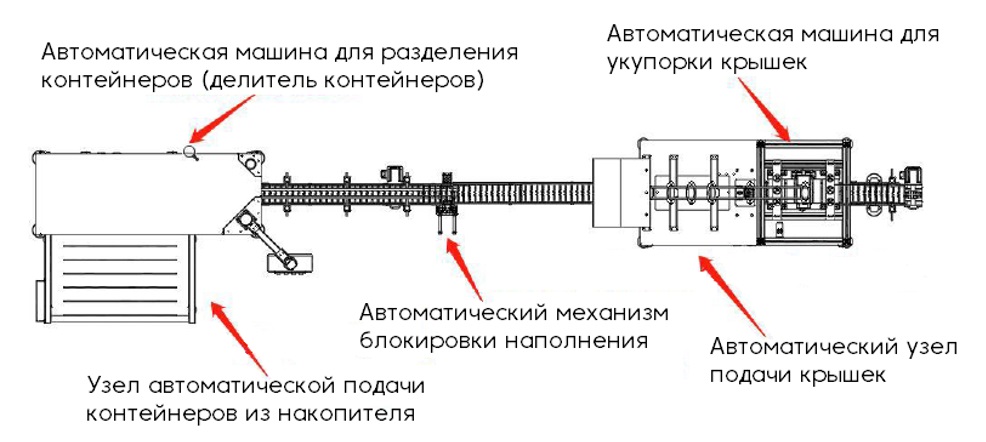 Автоматическая машина для разделения контейнеров (делитель контейнеров)

Автоматическая машина для укупорки крышек

Автоматический механизм блокировки наполнения

Автоматический узел подачи крышек

Узел автоматической подачи контейнеров из накопителя