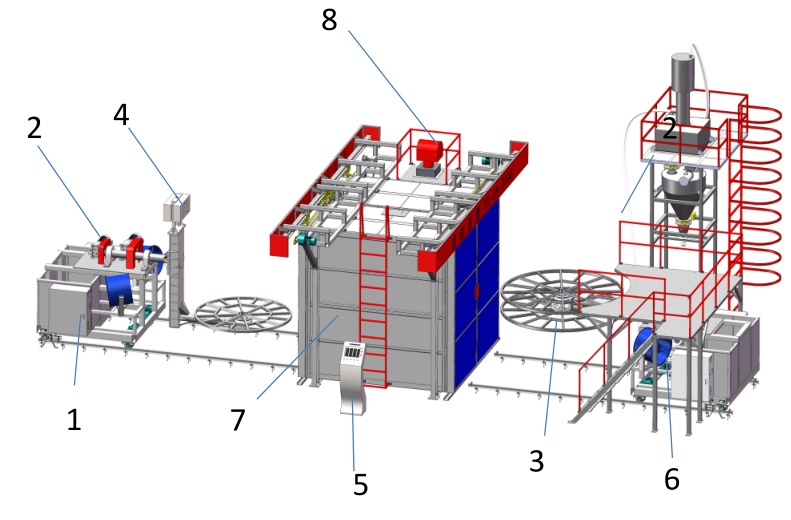 8
2
4
2
1
7
5
3
6