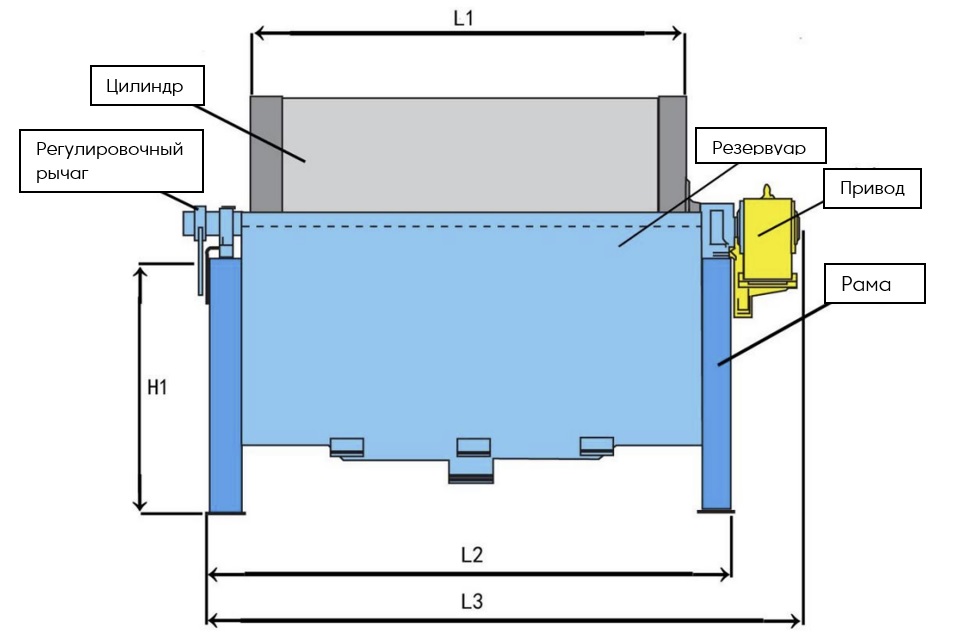 L1

Цилиндр

Регулировочный рычаг

Резервуар

Привод

Рама

H1

L2

L3