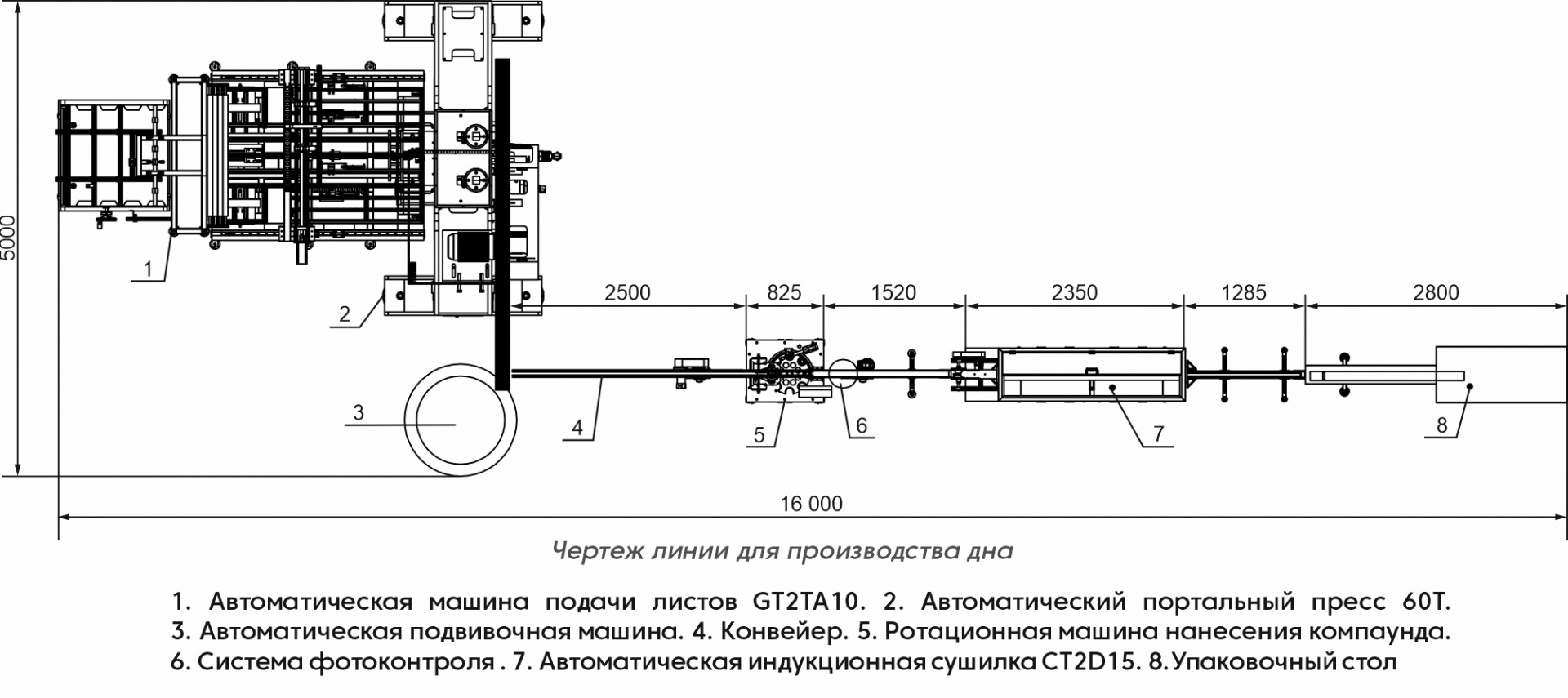 5000

1

2

2500 825 1520 2350 1285 2800

3

4

5

6

7

8

16 000

Чертеж линии для производства дна

1. Автоматическая машина подачи листов GT2TA10. 2. Автоматический портальный пресс 60Т. 3. Автоматическая подвивочная машина. 4. Конвейер. 5. Ротационная машина нанесения компаунда. 6. Система фотоконтроля . 7. Автоматическая индукционная сушилка CT2D15. 8.Упаковочный стол