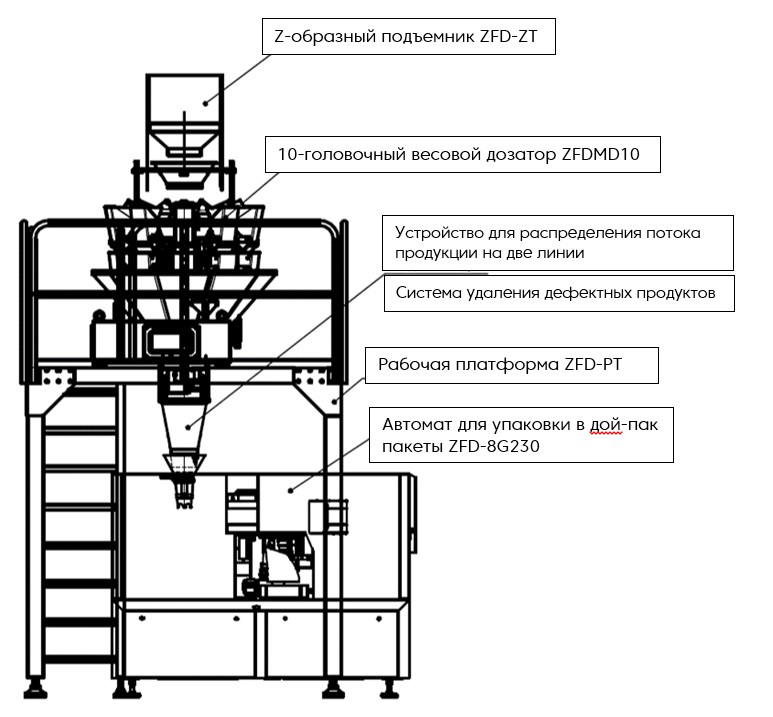 Z-образный подъемник ZFD-ZT

10-головочный весовой дозатор ZFDMD10

Устройство для распределения потока продукции на две линии

Система удаления дефектных продуктов

Рабочая платформа ZFD-PT

Автомат для упаковки в дой-пак пакеты ZFD-8G230