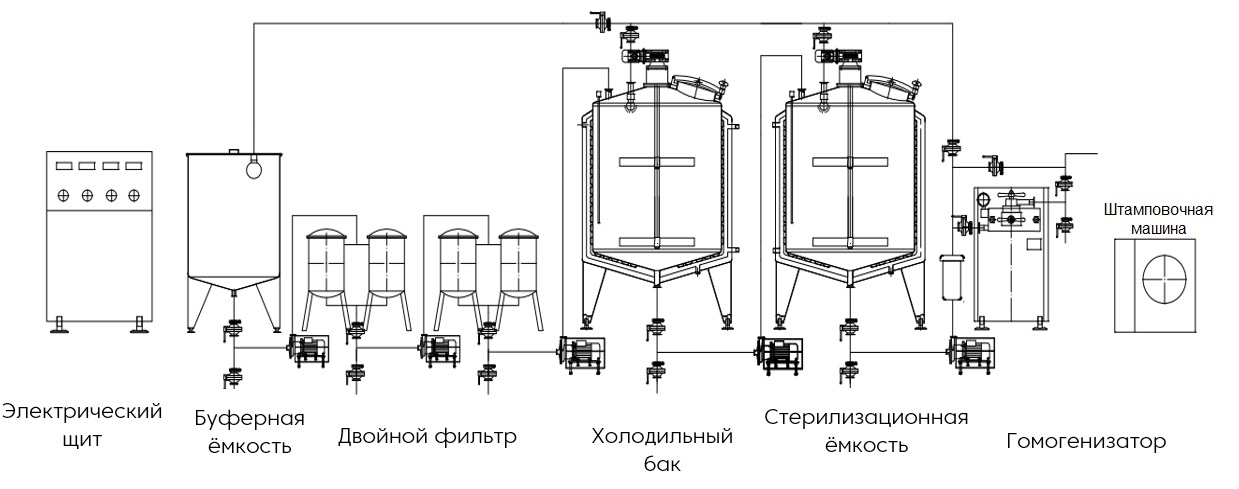 Штамповочная машина

Электрический щит

Буферная ёмкость

Двойной фильтр

Холодильный бак

Стерилизационная ёмкость

Гомогенизатор