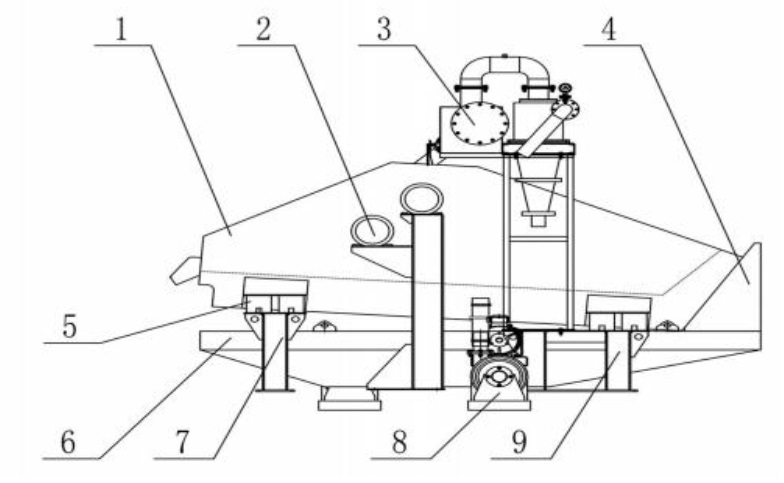 1
2
3
4
5
6
7
8
9