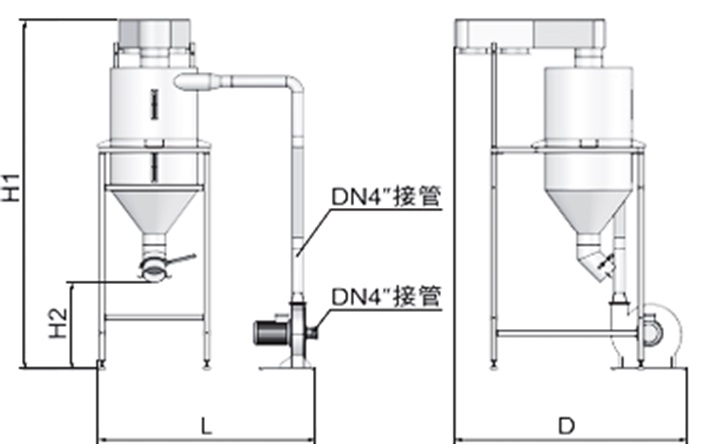 H1
H2
DN4"接管
DN4"接管
L
D