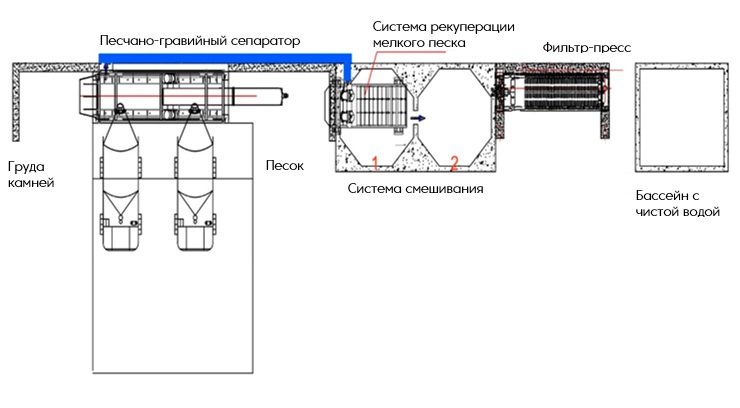 Песчано-гравийный сепаратор

Система рекуперации мелкого песка

Фильтр-пресс

Груда камней

Песок

1

2

Система смешивания

Бассейн с чистой водой