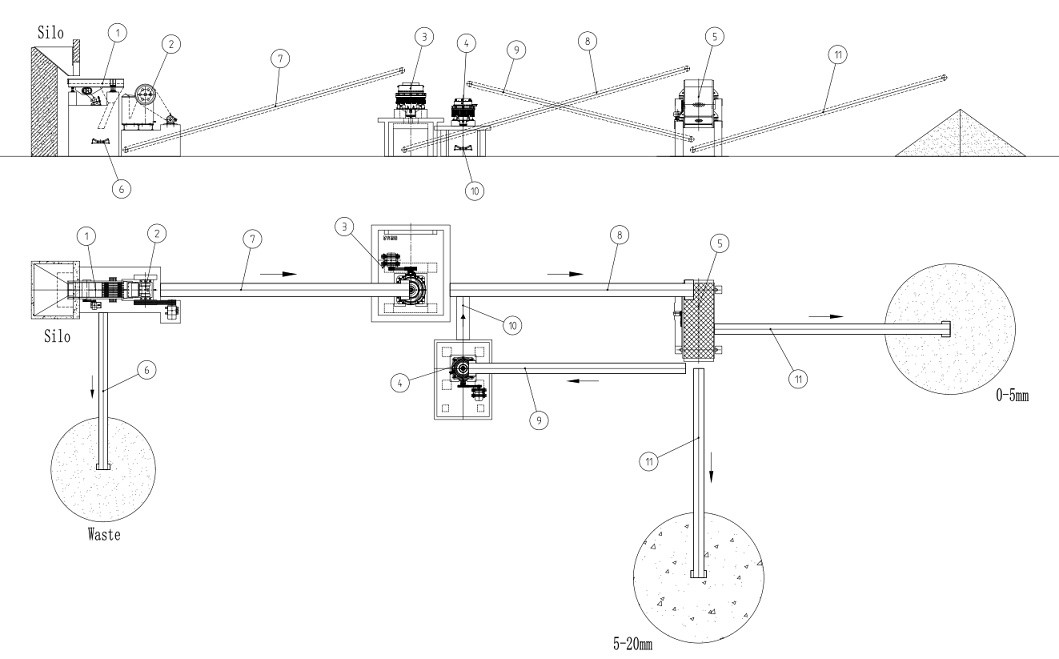 Silo
1
2
7
3
4
9
8
5
11
6
10

1
2
7
3
8
5
Silo
10
6
4
9
11
0-5mm
11
Waste
5-20mm