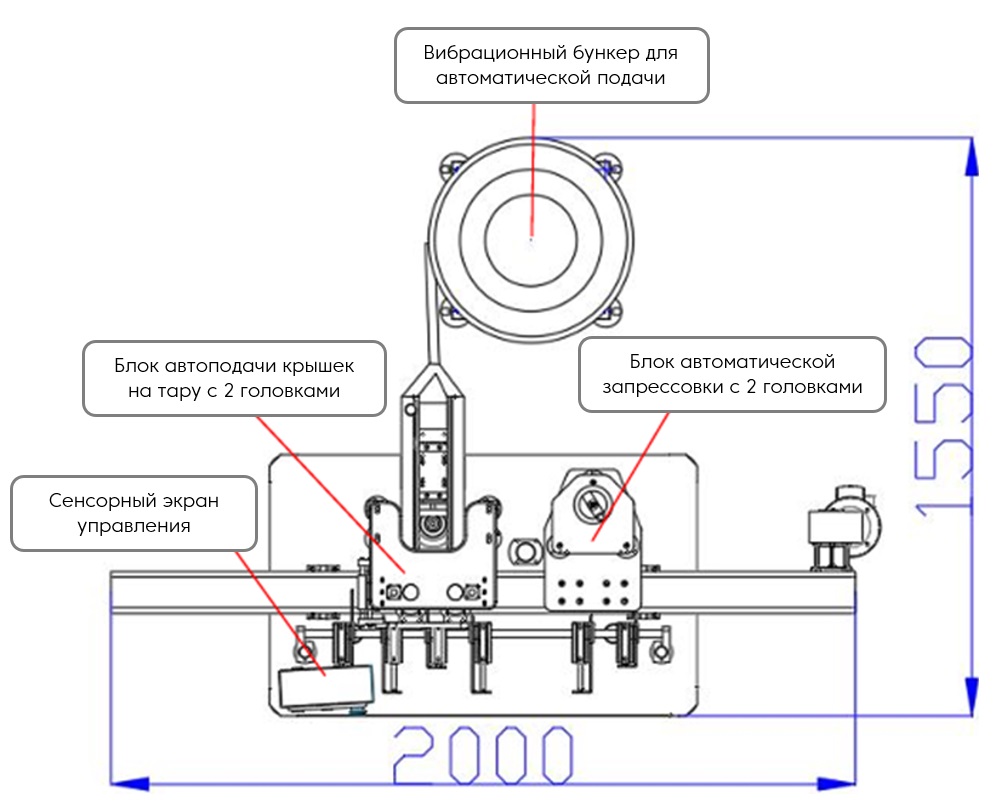 Вибрационный бункер для автоматической подачи

Блок автоподачи крышек на тару с 2 головками

Блок автоматической запрессовки с 2 головками

Сенсорный экран управления

1550

2000