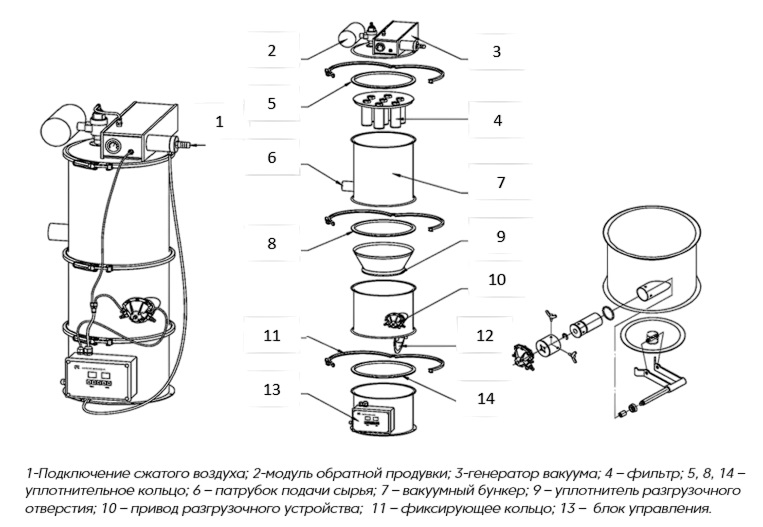 1

2

3

5

4

6

7

8

9

10

11

12

13

14

1-Подключение сжатого воздуха; 2-модуль обратной продувки; 3-генератор вакуума; 4 – фильтр; 5, 8, 14 – уплотнительное кольцо; 6 – патрубок подачи сырья; 7 – вакуумный бункер; 9 – уплотнитель разгрузочного отверстия; 10 – привод разгрузочного устройства; 11 – фиксирующее кольцо; 13 – блок управления.