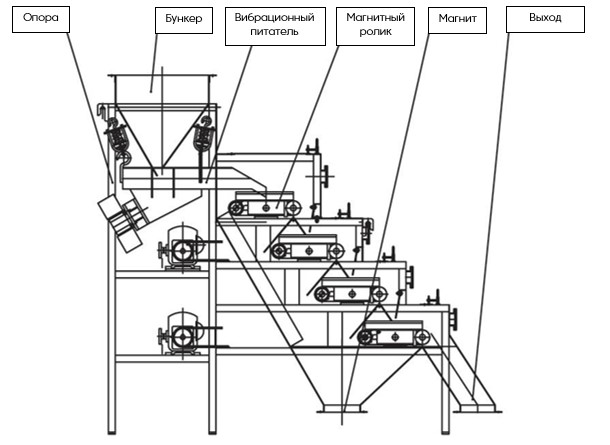 Опора

Бункер

Вибрационный питатель

Магнитный ролик

Магнит

Выход