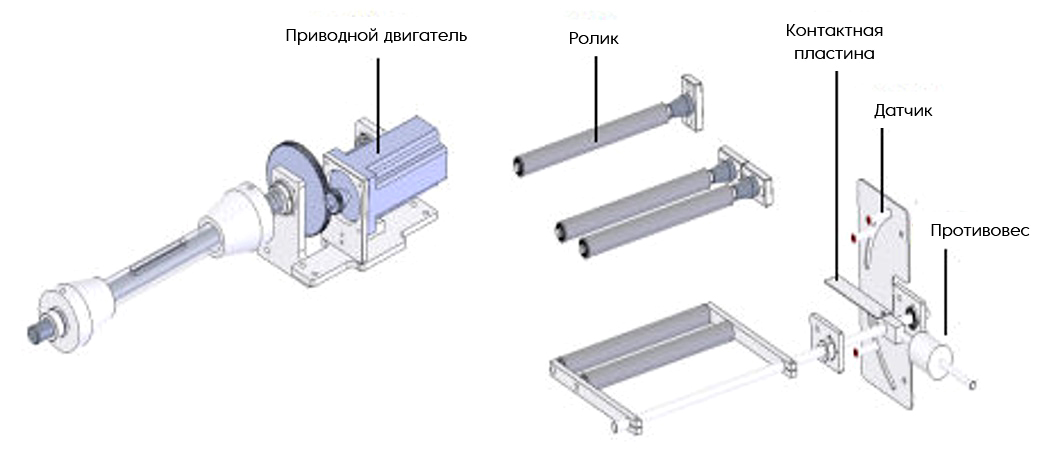 Приводной двигатель

Ролик

Контактная пластина

Датчик

Противовес