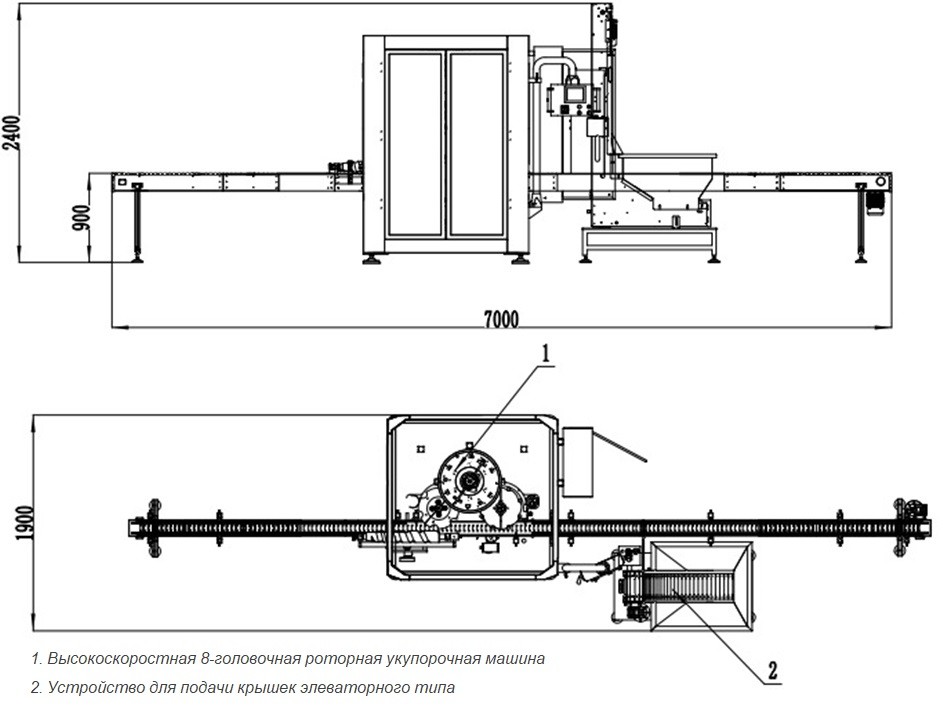 2400
900
7000
1
1900
2
1. Высокоскоростная 8-головочная роторная укупорочная машина
2. Устройство для подачи крышек элеваторного типа