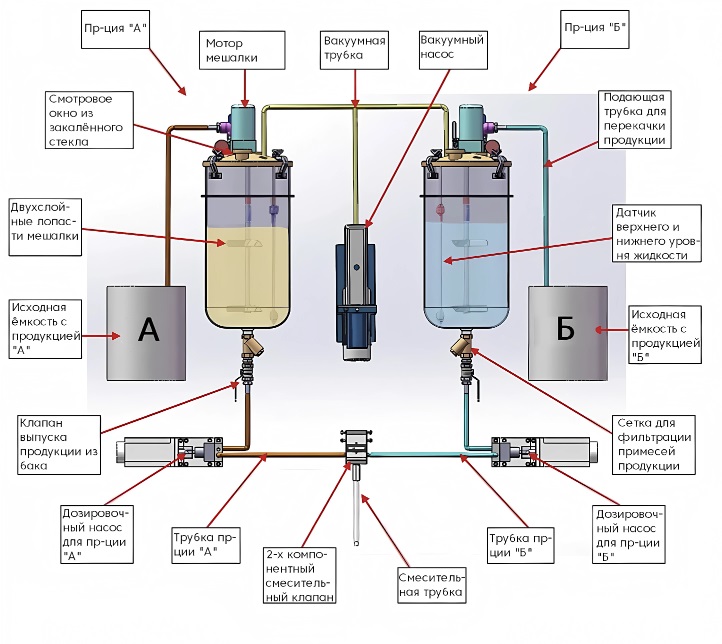 Пр-ция "А"

Мотор мешалки

Вакуумная трубка

Вакуумный насос

Пр-ция "Б"

Смотровое окно из закалённого стекла

Подающая трубка для перекачки продукции

Двухслойные лопасти мешалки

Датчик верхнего и нижнего уровня жидкости

Исходная ёмкость с продукцией "А"

А

Б

Исходная ёмкость с продукцией "Б"

Клапан выпуска продукции из бака

Сетка для фильтрации примесей продукции

Дозировочный насос для пр-ции "А"

Трубка пр-ции "А"

2-х компонентный смесительный клапан

Смесительная трубка

Трубка пр-ции "Б"

Дозировочный насос для пр-ции "Б"